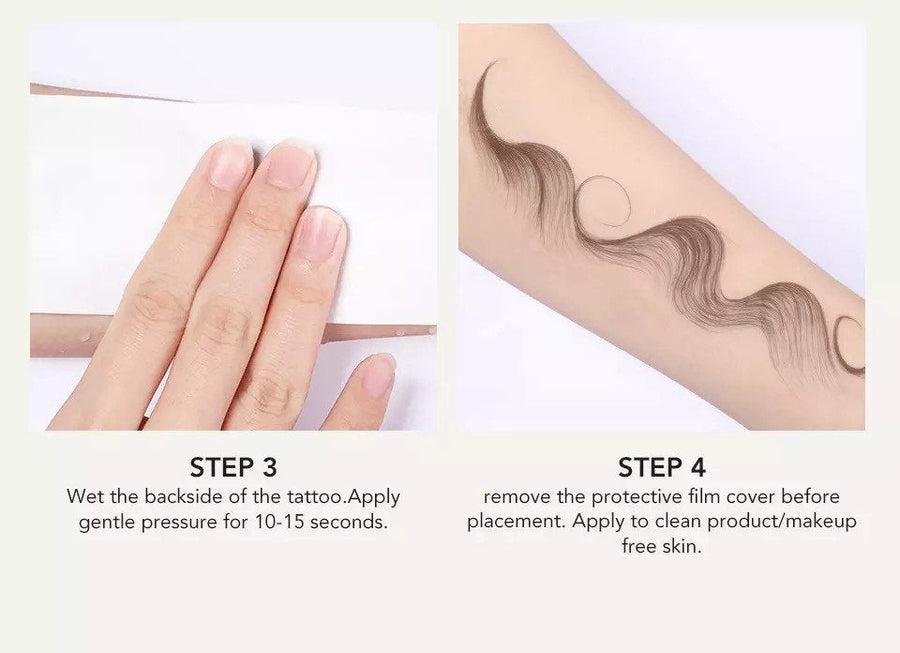 STEP 3
Wet the backside of the tattoo.Apply gentle pressure for 10-15 seconds.

STEP 4
remove the protective film cover before placement. Apply to clean product/makeup free skin.